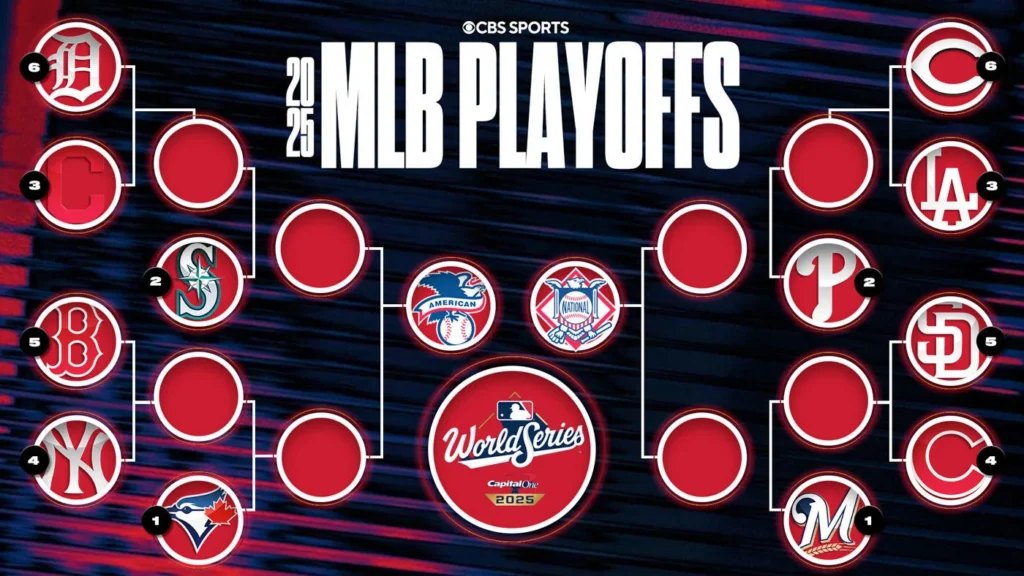 CBS SPORTS
2025 MLB PLAYOFFS

6
3
2
5
4
1

AMERICAN
NATIONAL

World Series
Capital One
2025

6
3
2
5
4
1